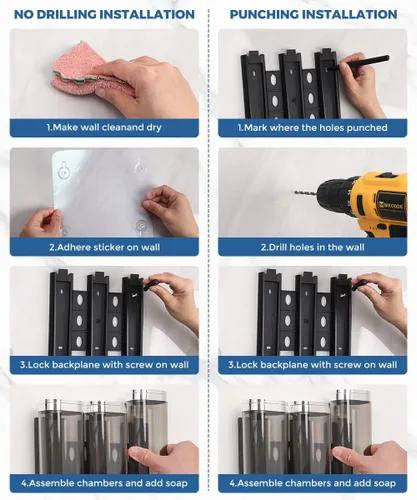 NO DRILLING INSTALLATION

1.Make wall cleanand dry

2.Adhere sticker on wall

3.Lock backplane with screw on wall

4.Assemble chambers and add soap

PUNCHING INSTALLATION

1.Mark where the holes punched

2.Drill holes in the wall

3.Lock backplane with screw on wall

4.Assemble chambers and add soap