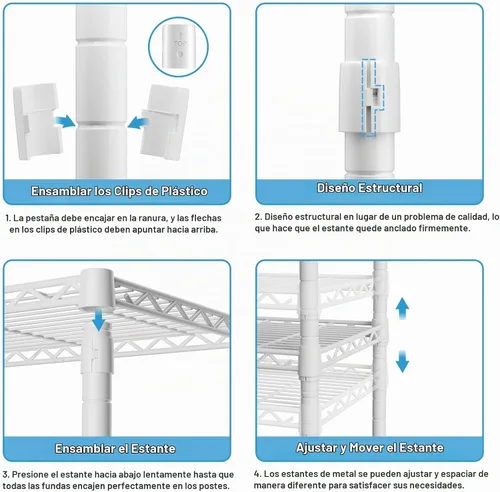 TOP

Ensamblar los Clips de Plástico

1. La pestaña debe encajar en la ranura, y las flechas en los clips de plástico deben apuntar hacia arriba.

Diseño Estructural

2. Diseño estructural en lugar de un problema de calidad, lo que hace que el estante quede anclado firmemente.

Ensamblar el Estante

3. Presione el estante hacia abajo lentamente hasta que todas las fundas encajen perfectamente en los postes.

Ajustar y Mover el Estante

4. Los estantes de metal se pueden ajustar y espaciar de manera diferente para satisfacer sus necesidades.