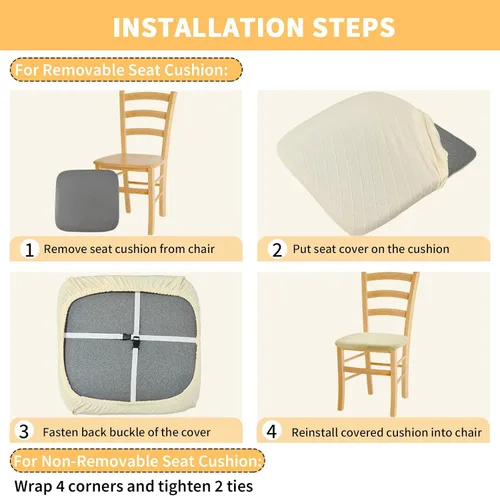 INSTALLATION STEPS

For Removable Seat Cushion:

1 Remove seat cushion from chair

2 Put seat cover on the cushion

3 Fasten back buckle of the cover

4 Reinstall covered cushion into chair

For Non-Removable Seat Cushion:

Wrap 4 corners and tighten 2 ties