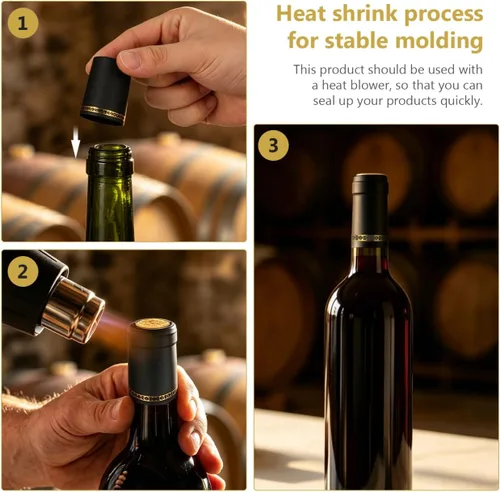 1

Heat shrink process for stable molding

This product should be used with a heat blower, so that you can seal up your products quickly.

3

2