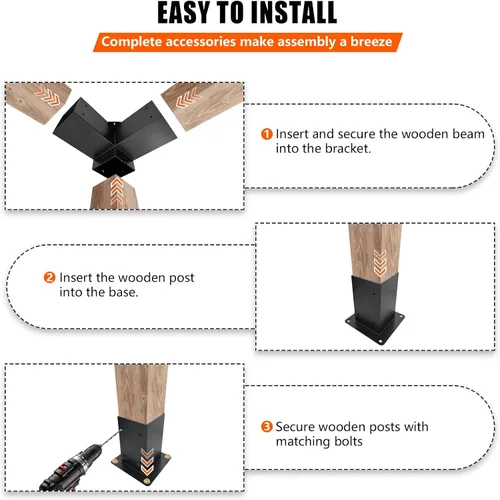 EASY TO INSTALL

Complete accessories make assembly a breeze

1 Insert and secure the wooden beam into the bracket.

2 Insert the wooden post into the base.

3 Secure wooden posts with matching bolts