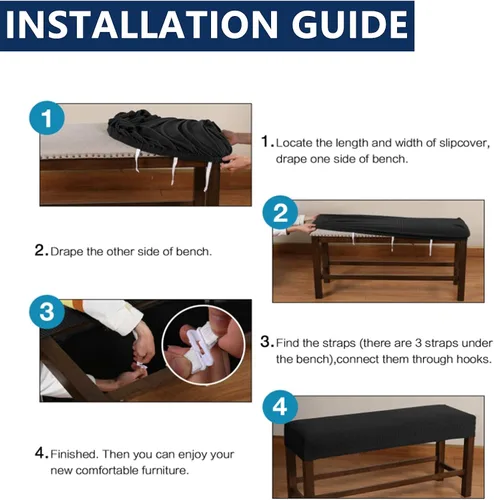 INSTALLATION GUIDE

1

1. Locate the length and width of slipcover, drape one side of bench.

2

2. Drape the other side of bench.

3

3. Find the straps (there are 3 straps under the bench),connect them through hooks.

4

4. Finished. Then you can enjoy your new comfortable furniture.