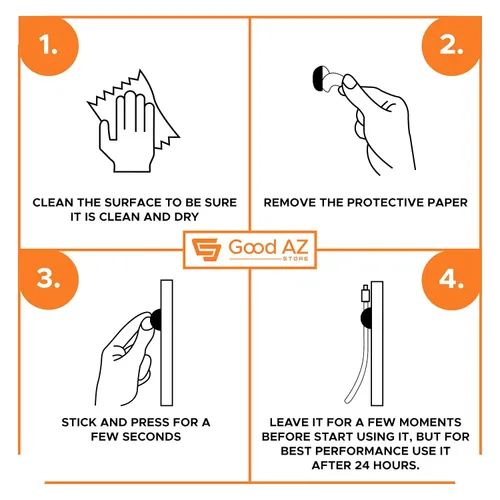 1.

CLEAN THE SURFACE TO BE SURE IT IS CLEAN AND DRY

2.

REMOVE THE PROTECTIVE PAPER

Good AZ
STORE

3.

STICK AND PRESS FOR A FEW SECONDS

4.

LEAVE IT FOR A FEW MOMENTS BEFORE START USING IT, BUT FOR BEST PERFORMANCE USE IT AFTER 24 HOURS.