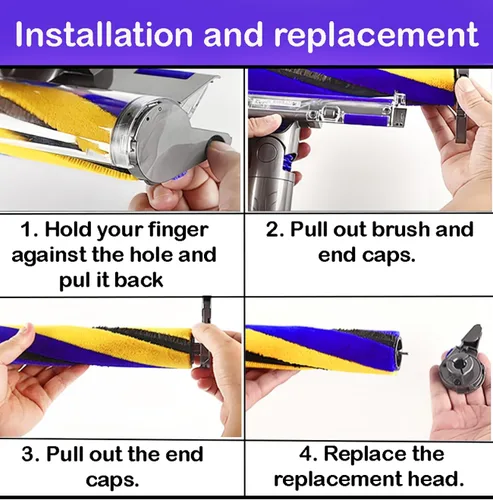 Installation and replacement

1. Hold your finger against the hole and pul it back

2. Pull out brush and end caps.

3. Pull out the end caps.

4. Replace the replacement head.