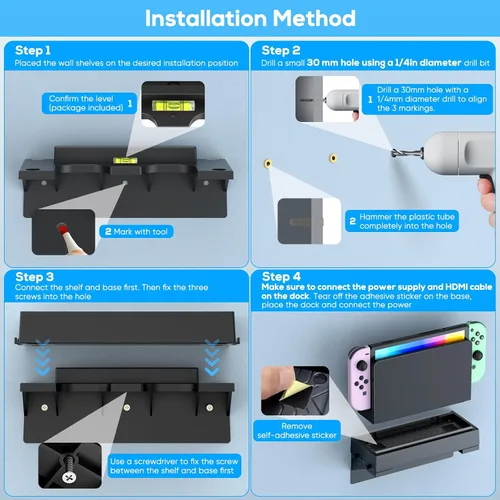 Installation Method

Step 1
Placed the wall shelves on the desired installation position

Confirm the level (package included) 1

2 Mark with tool

Step 2
Drill a small 30 mm hole using a 1/4in diameter drill bit

1 Drill a 30mm hole with a 1/4mm diameter drill to align the 3 markings.

2 Hammer the plastic tube completely into the hole

Step 3
Connect the shelf and base first. Then fix the three screws into the hole

Use a screwdriver to fix the screw between the shelf and base first

Step 4
Make sure to connect the power supply and HDMI cable on the dock. Tear off the adhesive sticker on the base, place the dock and connect the power

Remove self-adhesive sticker