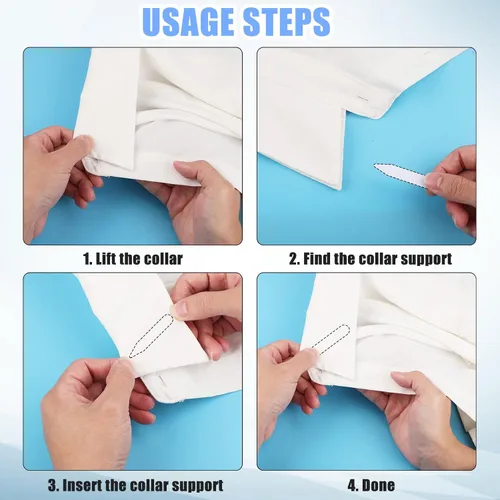 USAGE STEPS

1. Lift the collar

2. Find the collar support

3. Insert the collar support

4. Done