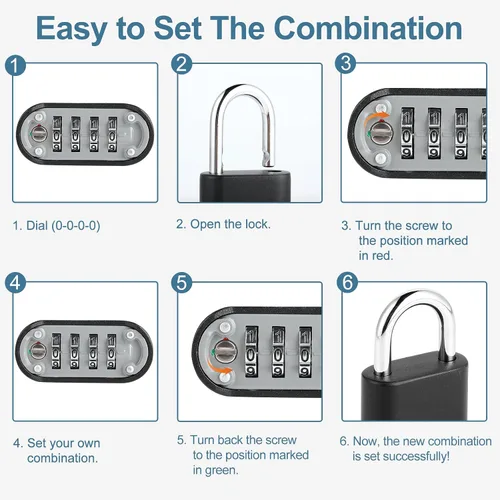 Easy to Set The Combination

1

2

3

1. Dial (0-0-0-0)

2. Open the lock.

3. Turn the screw to the position marked in red.

4

5

6

4. Set your own combination.

5. Turn back the screw to the position marked in green.

6. Now, the new combination is set successfully!