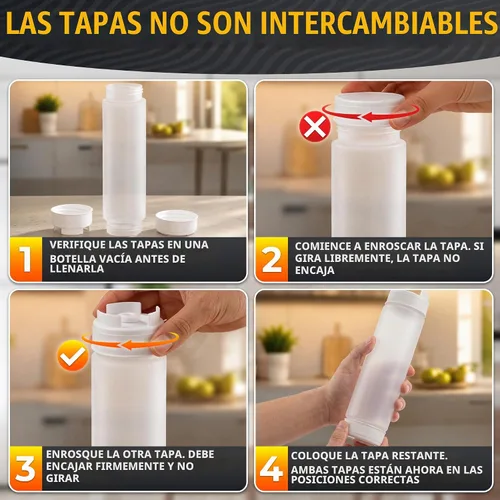 LAS TAPAS NO SON INTERCAMBIABLES

1 VERIFIQUE LAS TAPAS EN UNA BOTELLA VACÍA ANTES DE LLENARLA

2 COMIENCE A ENROSCAR LA TAPA. SI GIRA LIBREMENTE, LA TAPA NO ENCAJA

3 ENROSQUE LA OTRA TAPA. DEBE ENCAJAR FIRMEMENTE Y NO GIRAR

4 COLOQUE LA TAPA RESTANTE. AMBAS TAPAS ESTÁN AHORA EN LAS POSICIONES CORRECTAS