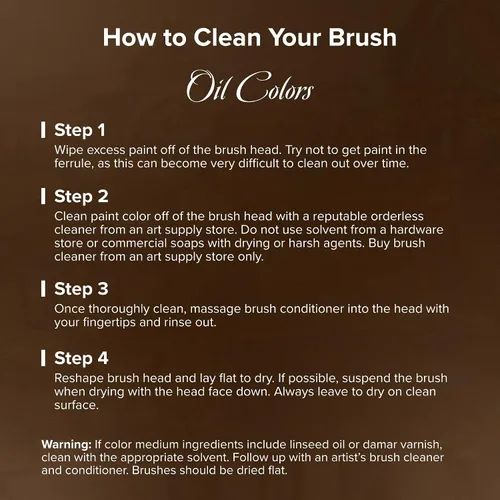 How to Clean Your Brush

Oil Colors

Step 1

Wipe excess paint off of the brush head. Try not to get paint in the ferrule, as this can become very difficult to clean out over time.

Step 2

Clean paint color off of the brush head with a reputable orderless cleaner from an art supply store. Do not use solvent from a hardware store or commercial soaps with drying or harsh agents. Buy brush cleaner from an art supply store only.

Step 3

Once thoroughly clean, massage brush conditioner into the head with your fingertips and rinse out.

Step 4

Reshape brush head and lay flat to dry. If possible, suspend the brush when drying with the head face down. Always leave to dry on clean surface.

Warning: If color medium ingredients include linseed oil or damar varnish, clean with the appropriate solvent. Follow up with an artist's brush cleaner and conditioner. Brushes should be dried flat.