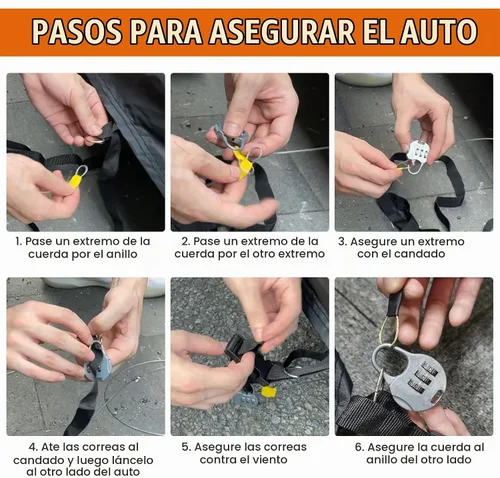 PASOS PARA ASEGURAR EL AUTO

1. Pase un extremo de la cuerda por el anillo

2. Pase un extremo de la cuerda por el otro extremo

3. Asegure un extremo con el candado

4. Ate las correas al candado y luego láncelo al otro lado del auto

5. Asegure las correas contra el viento

6. Asegure la cuerda al anillo del otro lado