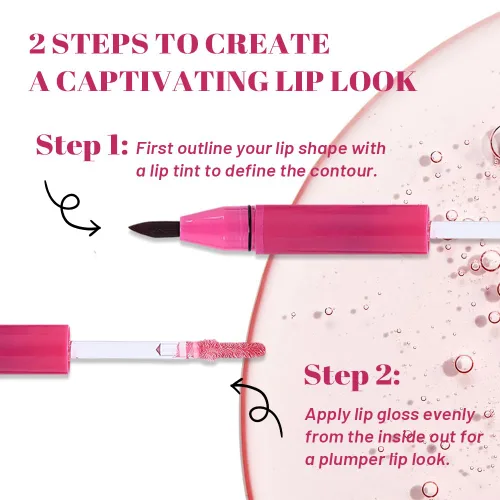 2 STEPS TO CREATE
A CAPTIVATING LIP LOOK

Step 1: First outline your lip shape with a lip tint to define the contour.

Step 2:

Apply lip gloss evenly from the inside out for a plumper lip look.