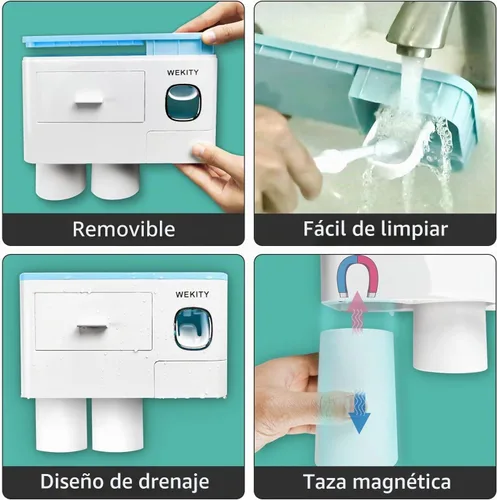 WEKITY

Removible

Fácil de limpiar

WEKITY

Diseño de drenaje

Taza magnética