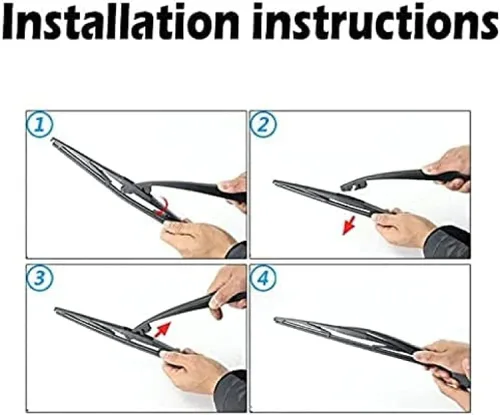 Installation instructions

1

2

3

4