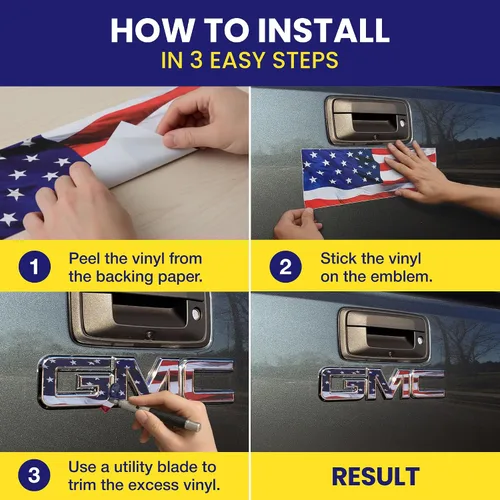 HOW TO INSTALL
IN 3 EASY STEPS

1 Peel the vinyl from the backing paper.

2 Stick the vinyl on the emblem.

GMC

3 Use a utility blade to trim the excess vinyl.

GMC

RESULT