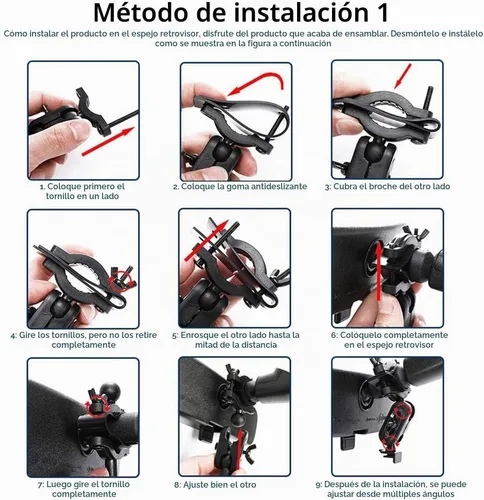 Método de instalación 1

Cómo instalar el producto en el espejo retrovisor, disfrute del producto que acaba de ensamblar. Desmóntelo e instálelo como se muestra en la figura a continuación

1. Coloque primero el tornillo en un lado

2. Coloque la goma antideslizante

3: Cubra el broche del otro lado

4: Gire los tornillos, pero no los retire completamente

5: Enrosque el otro lado hasta la mitad de la distancia

6: Colóquelo completamente en el espejo retrovisor

7: Luego gire el tornillo completamente

8: Ajuste bien el otro

9: Después de la instalación, se puede ajustar desde múltiples ángulos