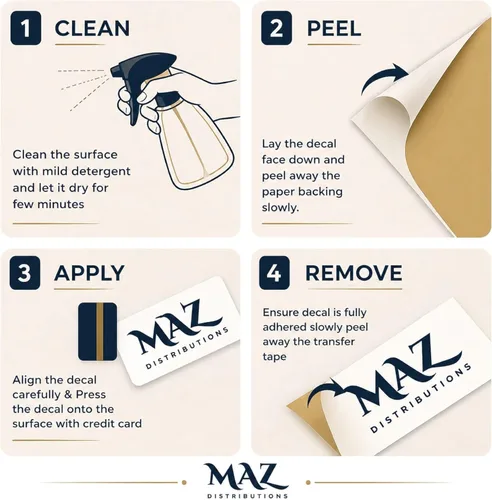 1 CLEAN

Clean the surface with mild detergent and let it dry for few minutes

2 PEEL

Lay the decal face down and peel away the paper backing slowly.

3 APPLY

MAZ DISTRIBUTIONS

Align the decal carefully & Press the decal onto the surface with credit card

4 REMOVE

Ensure decal is fully adhered slowly peel away the transfer tape

MAZ DISTRIBUTIONS

MAZ DISTRIBUTIONS