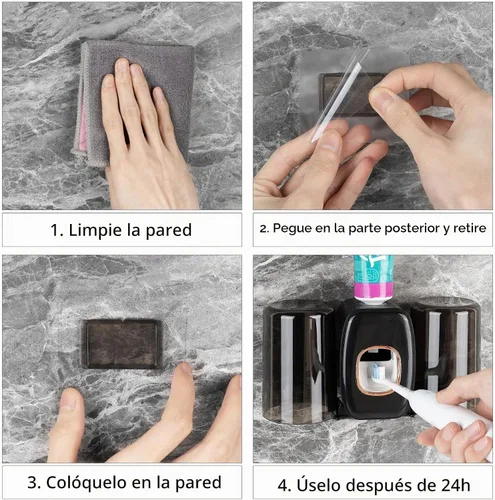 1. Limpie la pared

2. Pegue en la parte posterior y retire

3. Colóquelo en la pared

4. Úselo después de 24h