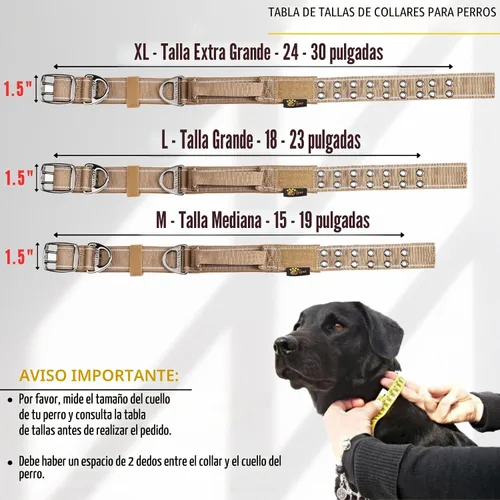 TABLA DE TALLAS DE COLLARES PARA PERROS

XL - Talla Extra Grande - 24 - 30 pulgadas

1.5"

L - Talla Grande - 18 - 23 pulgadas

1.5"

M - Talla Mediana - 15 - 19 pulgadas

1.5"

AVISO IMPORTANTE:

• Por favor, mide el tamaño del cuello de tu perro y consulta la tabla de tallas antes de realizar el pedido.

• Debe haber un espacio de 2 dedos entre el collar y el cuello del perro.