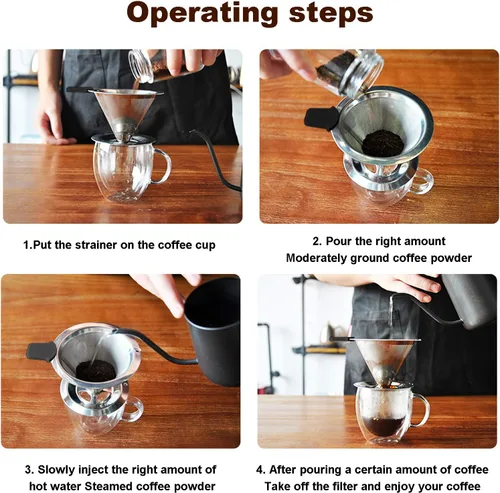 Operating steps

1.Put the strainer on the coffee cup

2. Pour the right amount Moderately ground coffee powder

3. Slowly inject the right amount of hot water Steamed coffee powder

4. After pouring a certain amount of coffee Take off the filter and enjoy your coffee