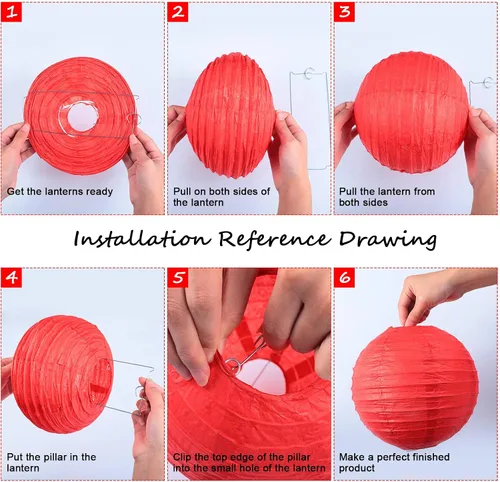 1

Get the lanterns ready

2

Pull on both sides of the lantern

3

Pull the lantern from both sides

Installation Reference Drawing

4

Put the pillar in the lantern

5

Clip the top edge of the pillar into the small hole of the lantern

6

Make a perfect finished product