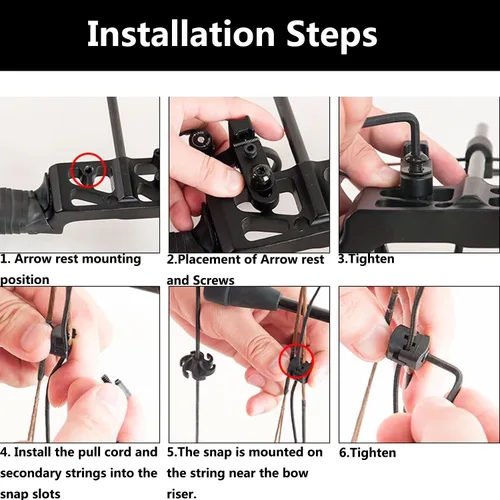 Installation Steps

1. Arrow rest mounting position

2.Placement of Arrow rest and Screws

3.Tighten

4. Install the pull cord and secondary strings into the snap slots

5.The snap is mounted on the string near the bow riser.

6.Tighten