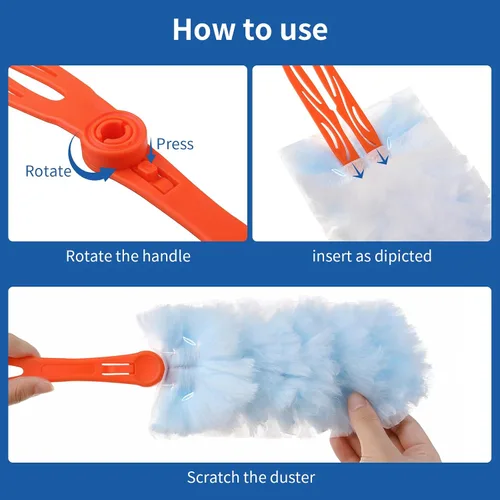 How to use

Press

Rotate

Rotate the handle

insert as dipicted

Scratch the duster