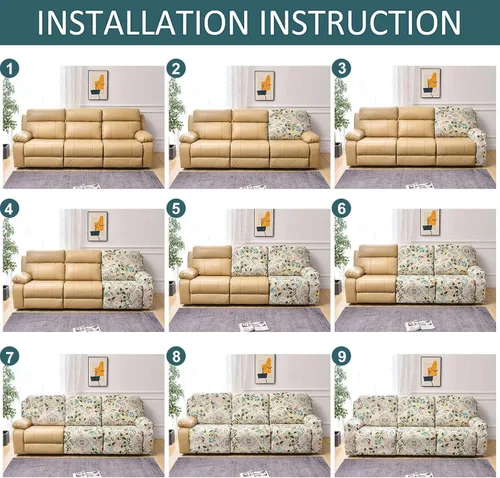 INSTALLATION INSTRUCTION

1

2

3

4

5

6

7

8

9