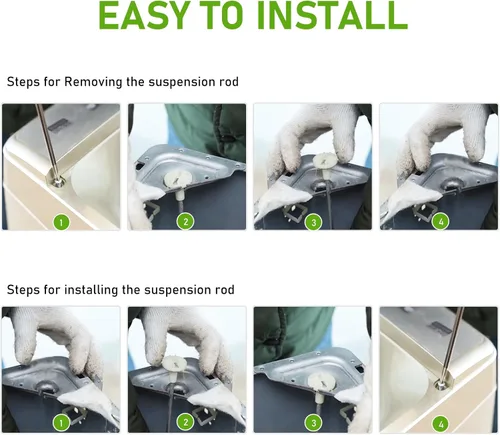 EASY TO INSTALL

Steps for Removing the suspension rod

1 2 3 4

Steps for installing the suspension rod

1 2 3 4