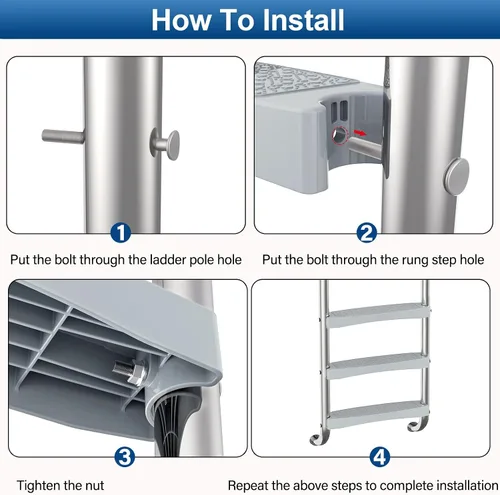 How To Install

1

Put the bolt through the ladder pole hole

2

Put the bolt through the rung step hole

3

Tighten the nut

4

Repeat the above steps to complete installation