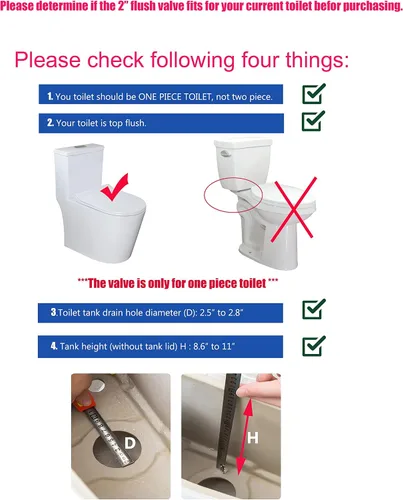 Please determine if the 2" flush valve fits for your current toilet befor purchasing.

Please check following four things:

1. You toilet should be ONE PIECE TOILET, not two piece.

2. Your toilet is top flush.

***The valve is only for one piece toilet ***

3.Toilet tank drain hole diameter (D): 2.5" to 2.8"

4. Tank height (without tank lid) H : 8.6" to 11"

D

H