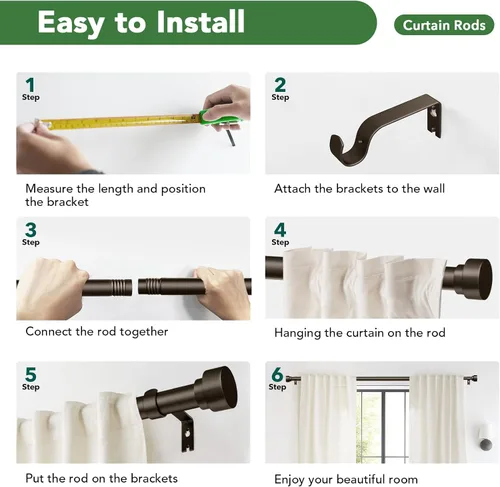 Easy to Install

Curtain Rods

1
Step

Measure the length and position the bracket

2
Step

Attach the brackets to the wall

3
Step

Connect the rod together

4
Step

Hanging the curtain on the rod

5
Step

Put the rod on the brackets

6
Step

Enjoy your beautiful room