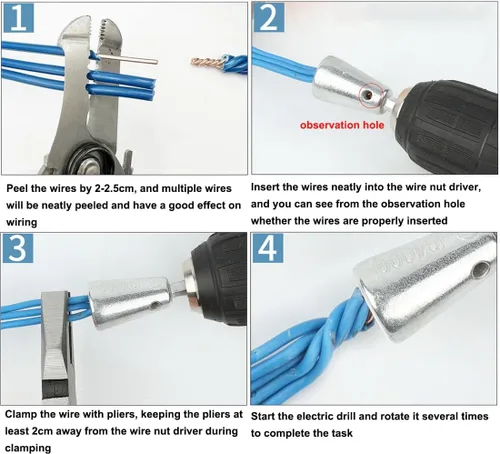 1

Peel the wires by 2-2.5cm, and multiple wires will be neatly peeled and have a good effect on wiring

2

observation hole

Insert the wires neatly into the wire nut driver, and you can see from the observation hole whether the wires are properly inserted

3

Clamp the wire with pliers, keeping the pliers at least 2cm away from the wire nut driver during clamping

4

Start the electric drill and rotate it several times to complete the task