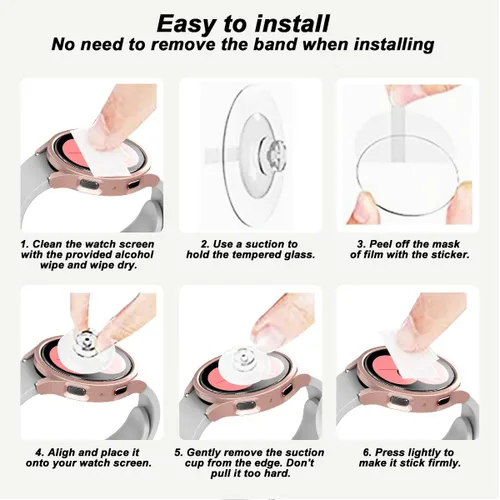 Easy to install
No need to remove the band when installing

1. Clean the watch screen with the provided alcohol wipe and wipe dry.

2. Use a suction to hold the tempered glass.

3. Peel off the mask of film with the sticker.

4. Aligh and place it onto your watch screen.

5. Gently remove the suction cup from the edge. Don't pull it too hard.

6. Press lightly to make it stick firmly.