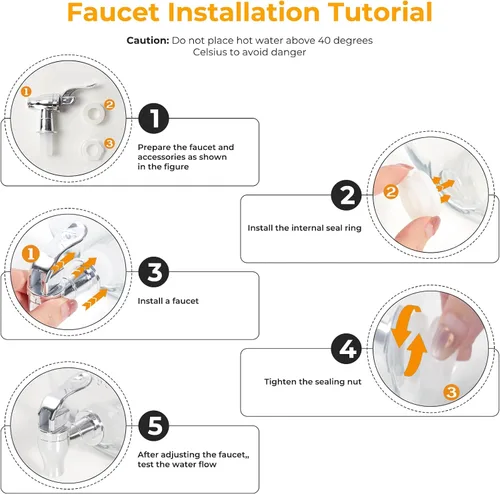 Faucet Installation Tutorial

Caution: Do not place hot water above 40 degrees Celsius to avoid danger

1
2
3

1

Prepare the faucet and accessories as shown in the figure

2
2

Install the internal seal ring

1

3

Install a faucet

4

Tighten the sealing nut
3

5

After adjusting the faucet,, test the water flow