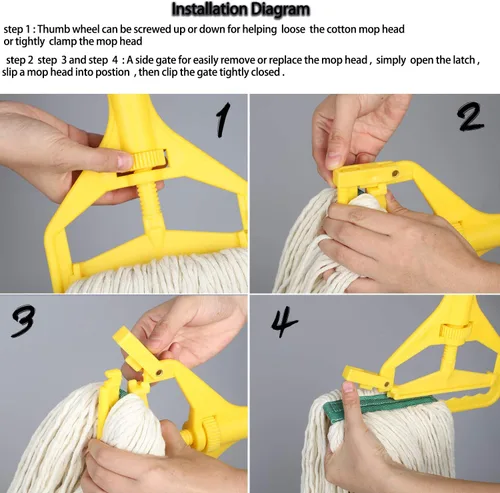 Installation Diagram

step 1 : Thumb wheel can be screwed up or down for helping loose the cotton mop head or tightly clamp the mop head

step 2 step 3 and step 4 : A side gate for easily remove or replace the mop head , simply open the latch , slip a mop head into postion , then clip the gate tightly closed .

1

2

3

4