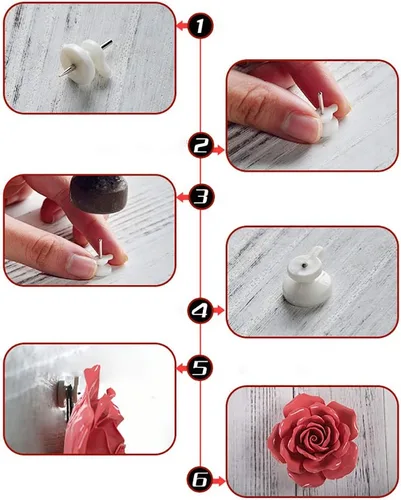 1
2
3
4
5
6