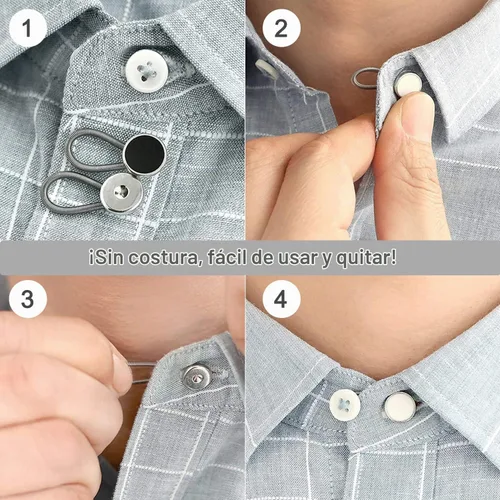 1

2

¡Sin costura, fácil de usar y quitar!

3

4