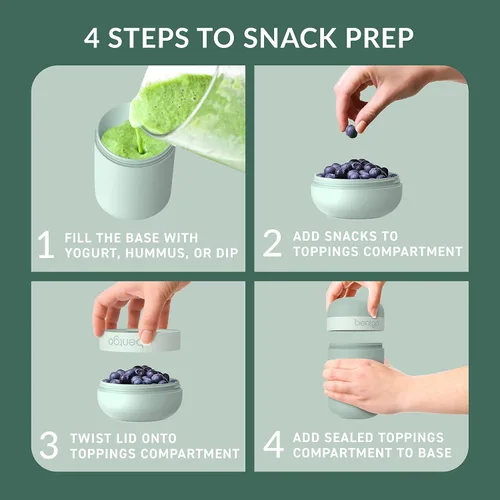 4 STEPS TO SNACK PREP

1 FILL THE BASE WITH YOGURT, HUMMUS, OR DIP

2 ADD SNACKS TO TOPPINGS COMPARTMENT

bentgo

3 TWIST LID ONTO TOPPINGS COMPARTMENT

bentgo

4 ADD SEALED TOPPINGS COMPARTMENT TO BASE