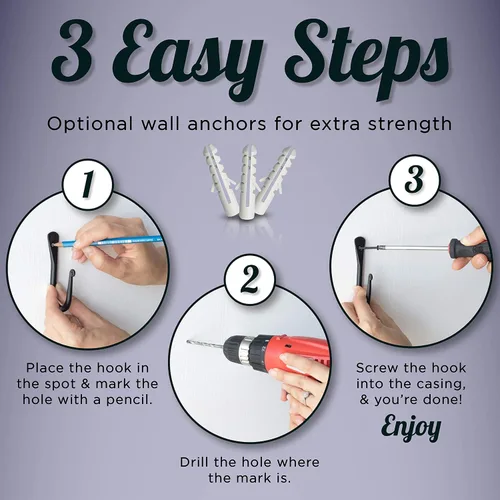 3 Easy Steps

Optional wall anchors for extra strength

1

Place the hook in the spot & mark the hole with a pencil.

2

Drill the hole where the mark is.

3

Screw the hook into the casing, & you're done!

Enjoy