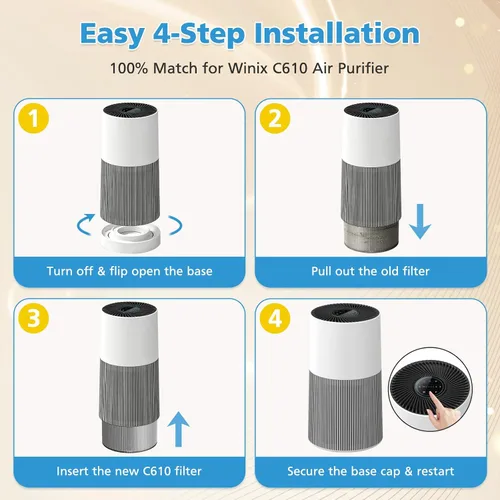 Easy 4-Step Installation

100% Match for Winix C610 Air Purifier

1

Turn off & flip open the base

2

Pull out the old filter

3

Insert the new C610 filter

4

Secure the base cap & restart