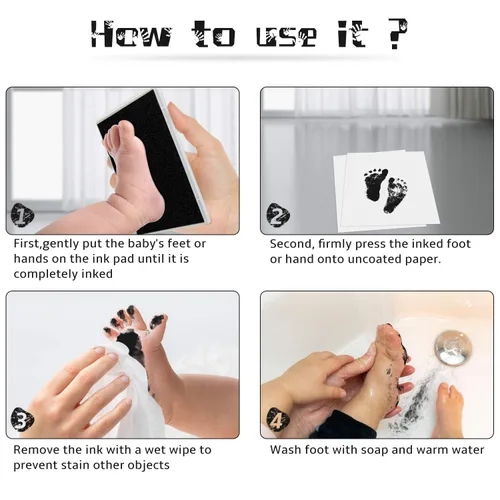 How to use it ?

1

First,gently put the baby's feet or hands on the ink pad until it is completely inked

2

Second, firmly press the inked foot or hand onto uncoated paper.

3

Remove the ink with a wet wipe to prevent stain other objects

4

Wash foot with soap and warm water