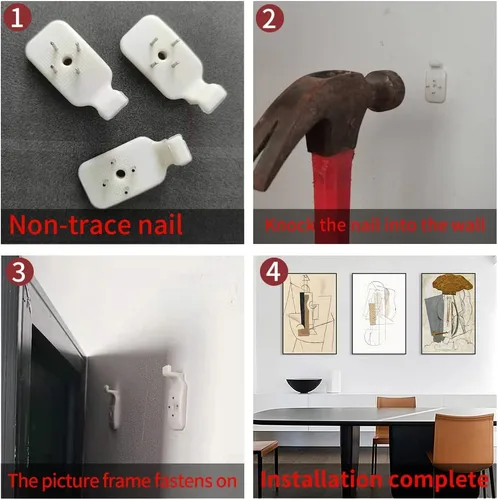 1
Non-trace nail

2
Knock the nail into the wall

3
The picture frame fastens on

4
Installation complete