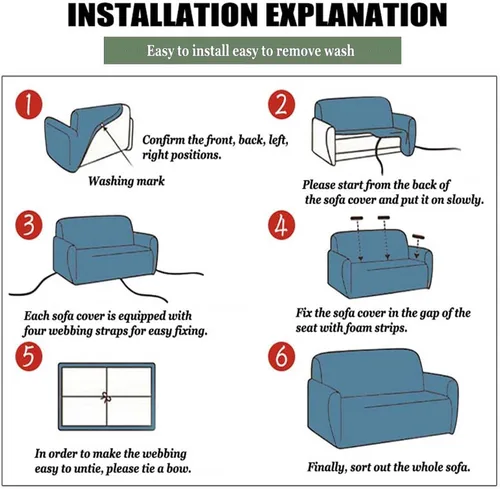 INSTALLATION EXPLANATION

Easy to install easy to remove wash

1

Confirm the front, back, left, right positions.

Washing mark

2

Please start from the back of the sofa cover and put it on slowly.

3

Each sofa cover is equipped with four webbing straps for easy fixing.

4

Fix the sofa cover in the gap of the seat with foam strips.

5

In order to make the webbing easy to untie, please tie a bow.

6

Finally, sort out the whole sofa.