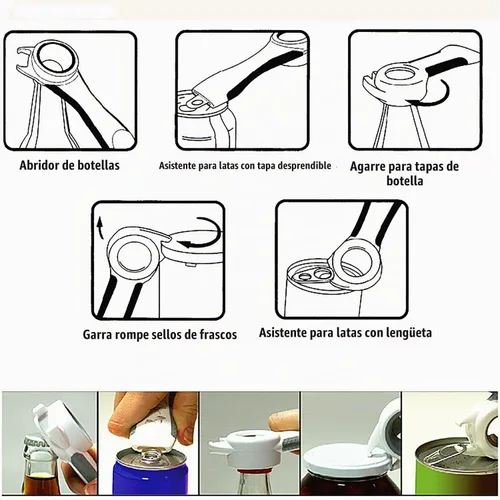 Abridor de botellas

Asistente para latas con tapa desprendible

Agarre para tapas de botella

Garra rompe sellos de frascos

Asistente para latas con lengüeta