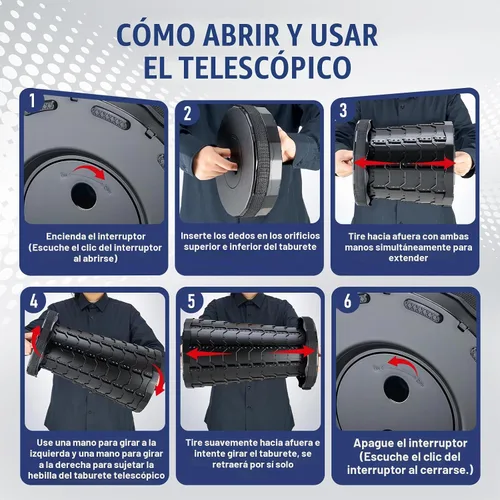 CÓMO ABRIR Y USAR EL TELESCÓPICO

1

Encienda el interruptor (Escuche el clic del interruptor al abrirse)

2

Inserte los dedos en los orificios superior e inferior del taburete

3

Tire hacia afuera con ambas manos simultáneamente para extender

4

Use una mano para girar a la izquierda y una mano para girar a la derecha para sujetar la hebilla del taburete telescópico

5

Tire suavemente hacia afuera e intente girar el taburete, se retraerá por sí solo

6

Apague el interruptor (Escuche el clic del interruptor al cerrarse.)