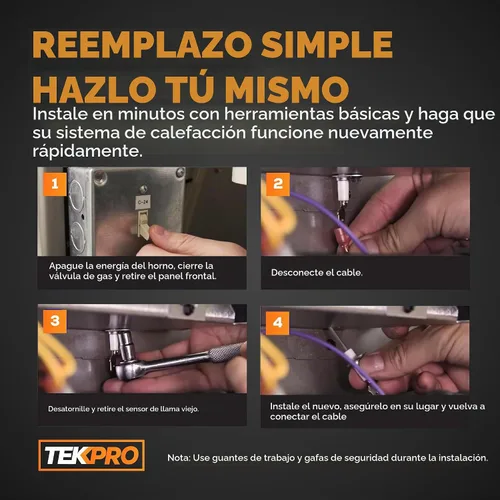 REEMPLAZO SIMPLE
HAZLO TÚ MISMO

Instale en minutos con herramientas básicas y haga que su sistema de calefacción funcione nuevamente rápidamente.

1

C-24

Apague la energía del horno, cierre la válvula de gas y retire el panel frontal.

2

Desconecte el cable.

3

Desatornille y retire el sensor de llama viejo.

4

Instale el nuevo, asegúrelo en su lugar y vuelva a conectar el cable

TEKPRO

Nota: Use guantes de trabajo y gafas de seguridad durante la instalación.