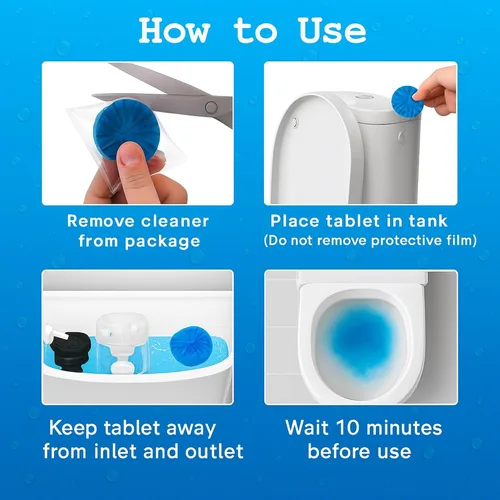 How to Use

Remove cleaner from package

Place tablet in tank
(Do not remove protective film)

Keep tablet away from inlet and outlet

Wait 10 minutes before use