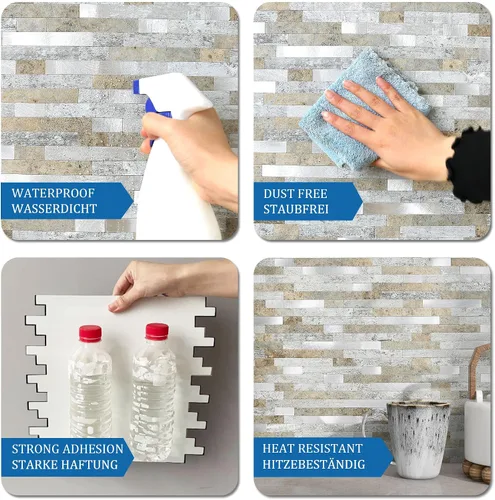 WATERPROOF
WASSERDICHT

DUST FREE
STAUBFREI

STRONG ADHESION
STARKE HAFTUNG

HEAT RESISTANT
HITZEBESTÄNDIG