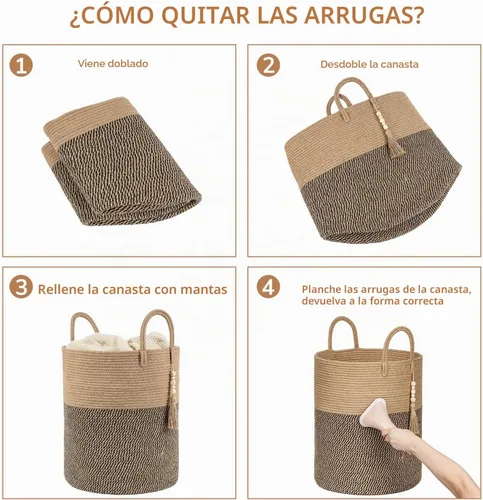 ¿CÓMO QUITAR LAS ARRUGAS?

1 Viene doblado

2 Desdoble la canasta

3 Rellene la canasta con mantas

4 Planche las arrugas de la canasta, devuelva a la forma correcta