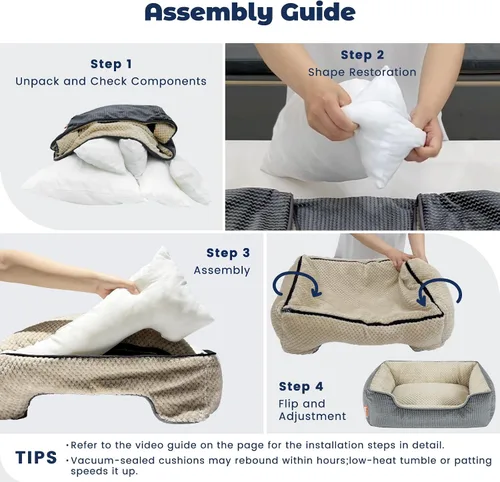 Assembly Guide

Step 1
Unpack and Check Components

Step 2
Shape Restoration

Step 3
Assembly

Step 4
Flip and Adjustment

TIPS
·Refer to the video guide on the page for the installation steps in detail.
·Vacuum-sealed cushions may rebound within hours;low-heat tumble or patting speeds it up.